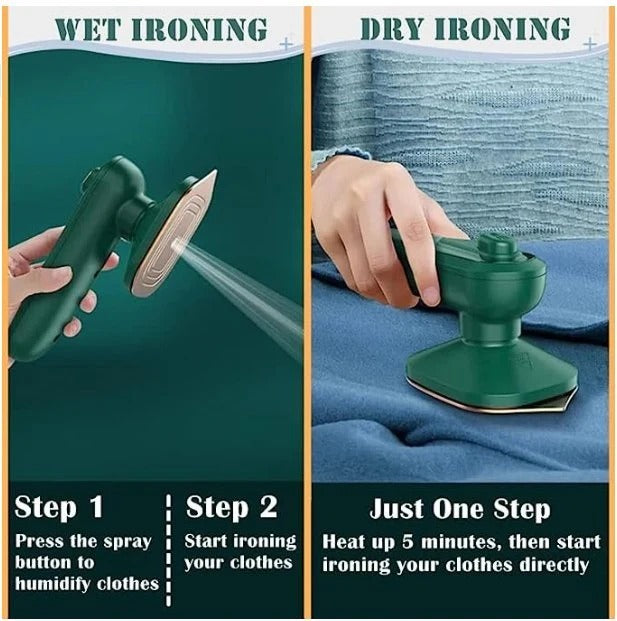 WET IRONING

Step 1
Press the spray button to humidify clothes

Step 2
Start ironing your clothes

DRY IRONING

Just One Step
Heat up 5 minutes, then start ironing your clothes directly